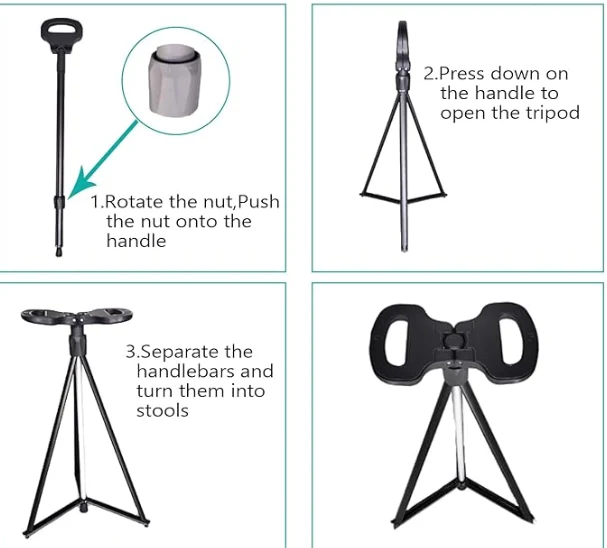 1.Rotate the nut,Push the nut onto the handle

2.Press down on the handle to open the tripod

3.Separate the handlebars and turn them into stools